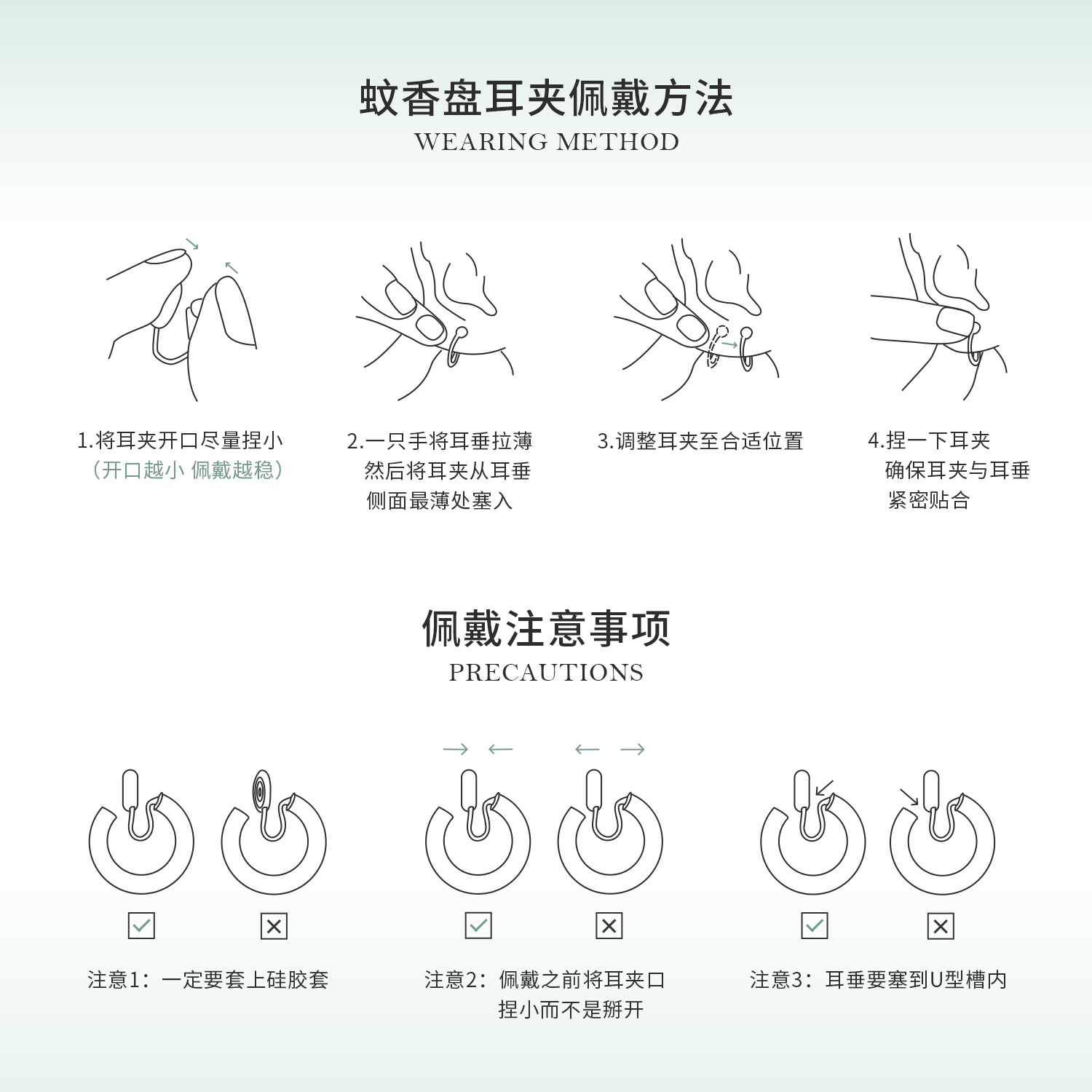 蚊香盘耳夹佩戴方法
WEARING METHOD

1.将耳夹开口尽量捏小
（开口越小 佩戴越稳）

2.一只手将耳垂拉薄
然后将耳夹从耳垂
侧面最薄处塞入

3.调整耳夹至合适位置

4.捏一下耳夹
确保耳夹与耳垂
紧密贴合

佩戴注意事项
PRECAUTIONS

注意1：一定要套上硅胶套

注意2：佩戴之前将耳夹口
捏小而不是掰开

注意3：耳垂要塞到U型槽内